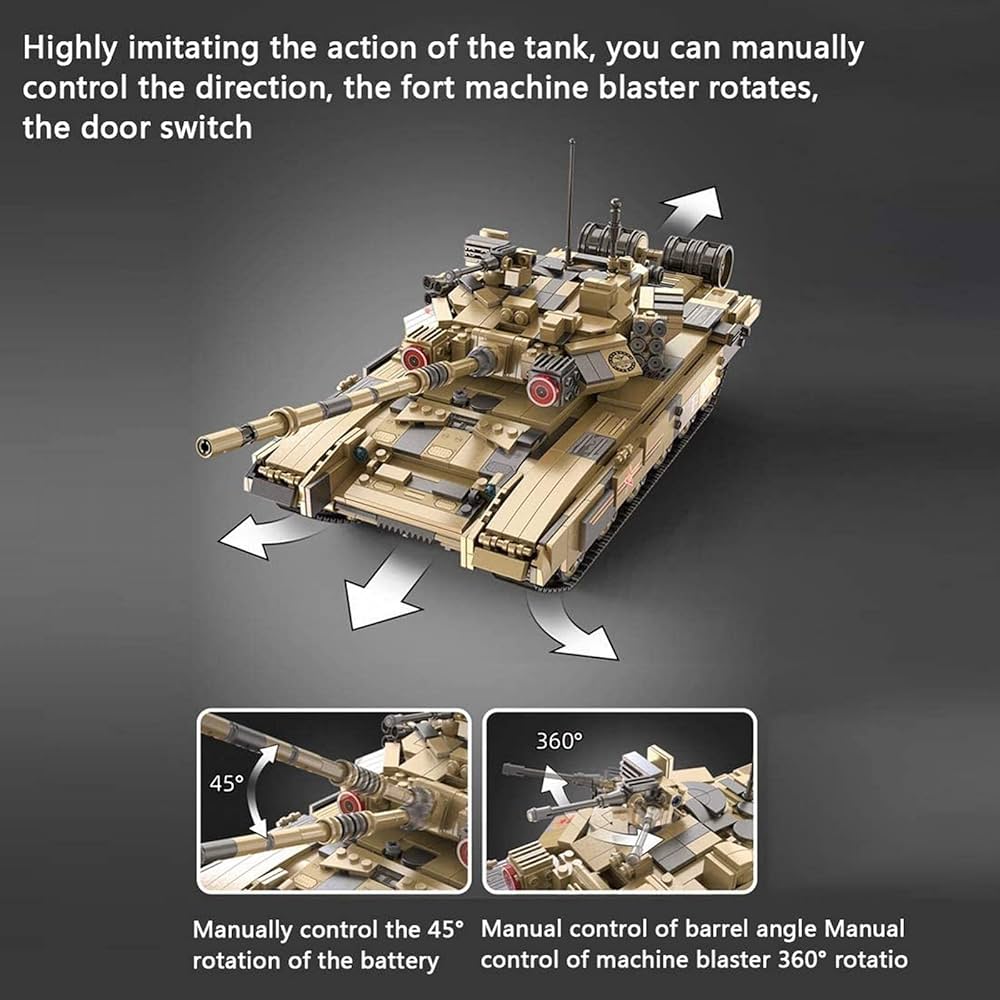 Highly imitating the action of the tank, you can manually control the direction, the fort machine blaster rotates, the door switch

45°

360°

Manually control the 45° rotation of the battery

Manual control of barrel angle Manual control of machine blaster 360° rotatio